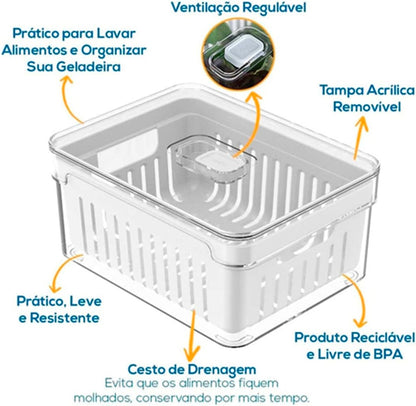 Ventilação Regulável

Prático para Lavar Alimentos e Organizar Sua Geladeira

Tampa Acrílica Removível

Prático, Leve e Resistente

Produto Reciclável e Livre de BPA

Cesto de Drenagem
Evita que os alimentos fiquem molhados, conservando por mais tempo.