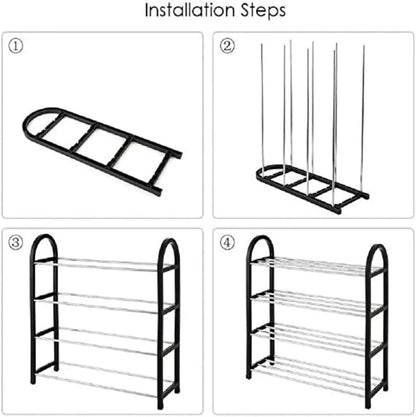 Installation Steps

①

②

③

④